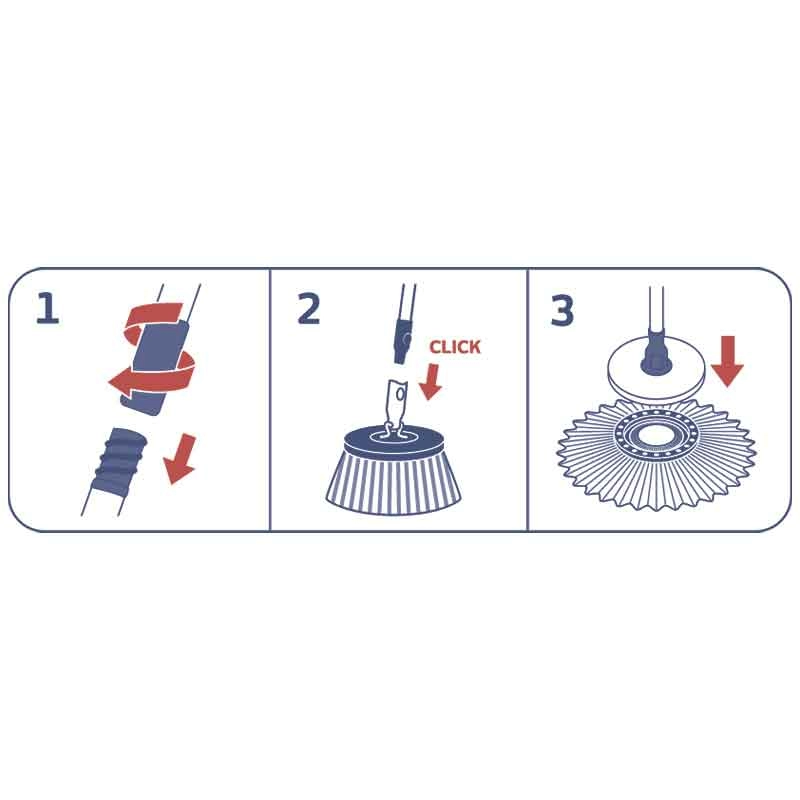 1

2

CLICK

3